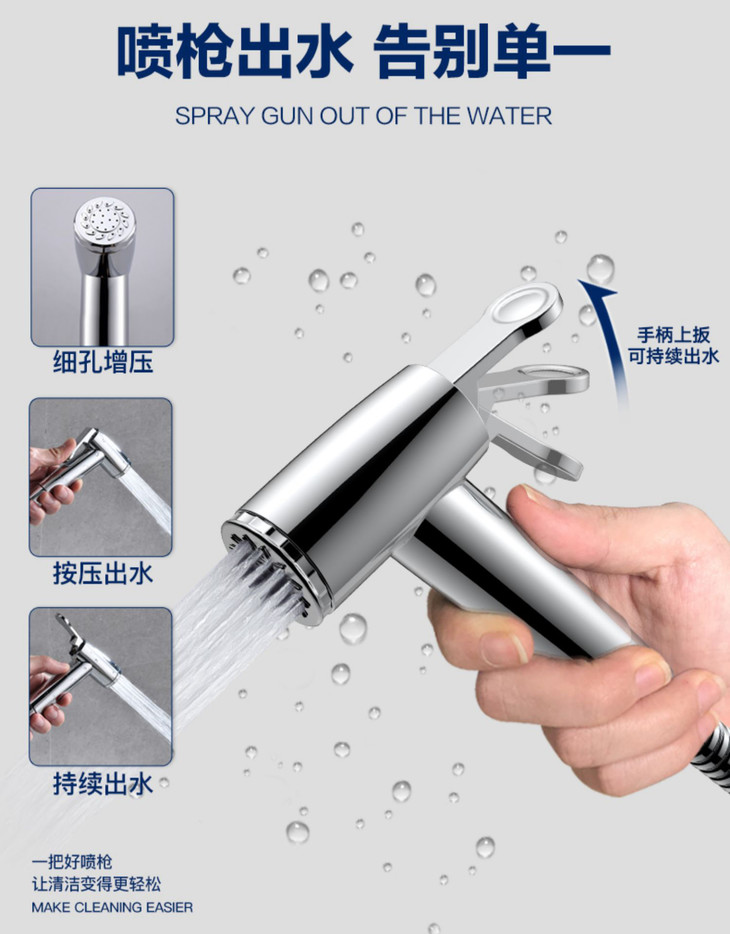 喷枪出水 告别单一

SPRAY GUN OUT OF THE WATER

细孔增压

按压出水

持续出水

手柄上扳
可持续出水

一把好喷枪
让清洁变得更轻松
MAKE CLEANING EASIER