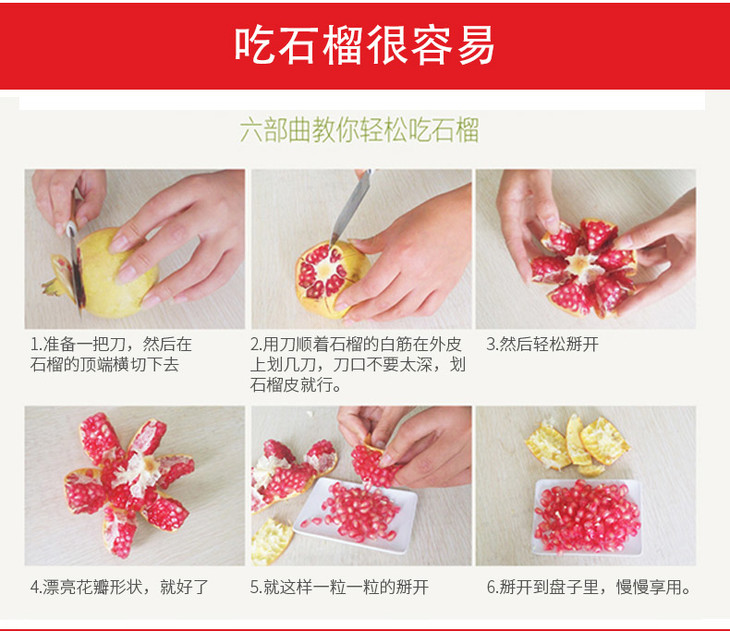 吃石榴很容易

六部曲教你轻松吃石榴

1.准备一把刀，然后在石榴的顶端横切下去

2.用刀顺着石榴的白筋在外皮上划几刀，刀口不要太深，划石榴皮就行。

3.然后轻松掰开

4.漂亮花瓣形状，就好了

5.就这样一粒一粒的掰开

6.掰开到盘子里，慢慢享用。