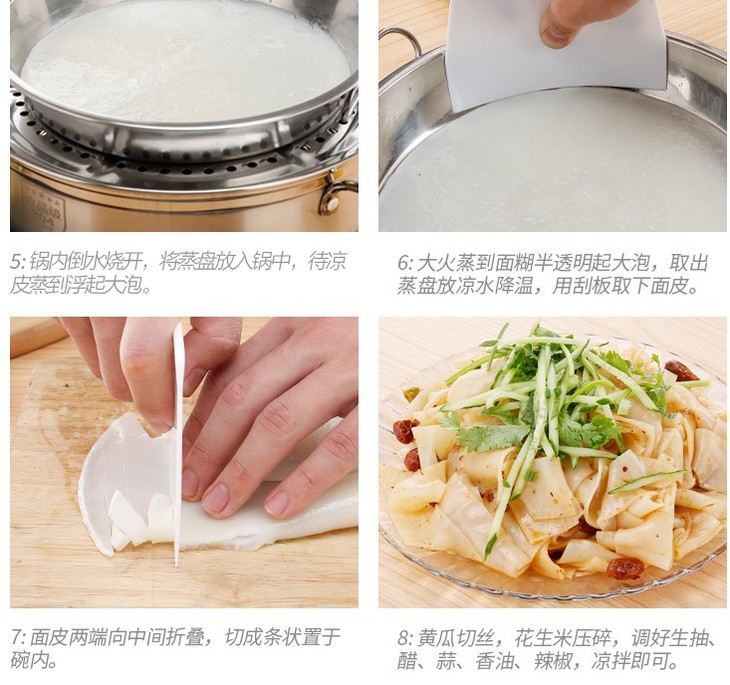 5: 锅内倒水烧开，将蒸盘放入锅中，待凉皮蒸到浮起大泡。

6: 大火蒸到面糊半透明起大泡，取出蒸盘放凉水降温，用刮板取下面皮。

7: 面皮两端向中间折叠，切成条状置于碗内。

8: 黄瓜切丝，花生米压碎，调好生抽、醋、蒜、香油、辣椒，凉拌即可。