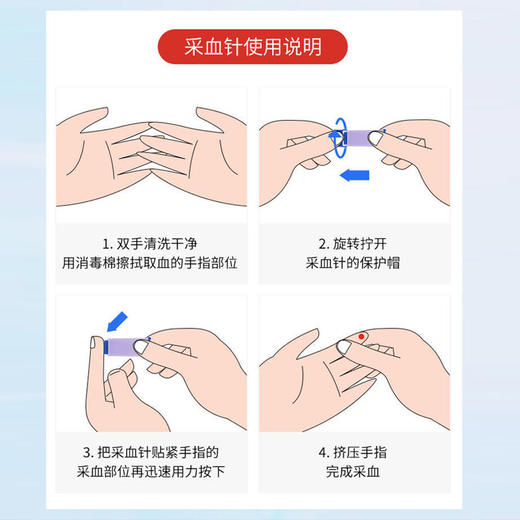 采血针使用说明

1. 双手清洗干净
用消毒棉擦拭取血的手指部位

2. 旋转拧开
采血针的保护帽

3. 把采血针贴紧手指的
采血部位再迅速用力按下

4. 挤压手指
完成采血