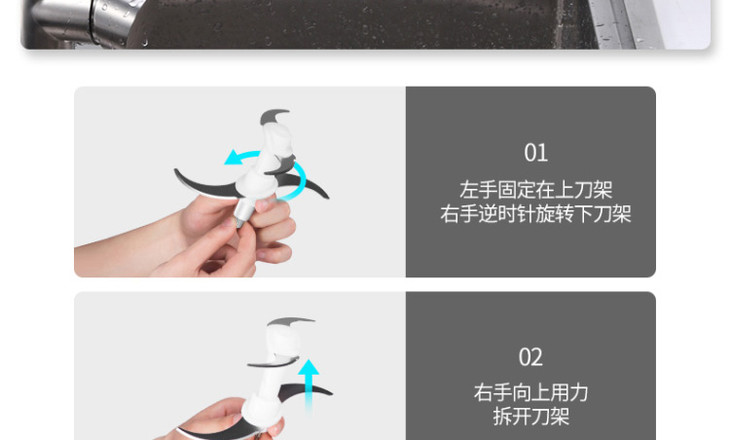 01

左手固定在上刀架
右手逆时针旋转下刀架

02

右手向上用力
拆开刀架