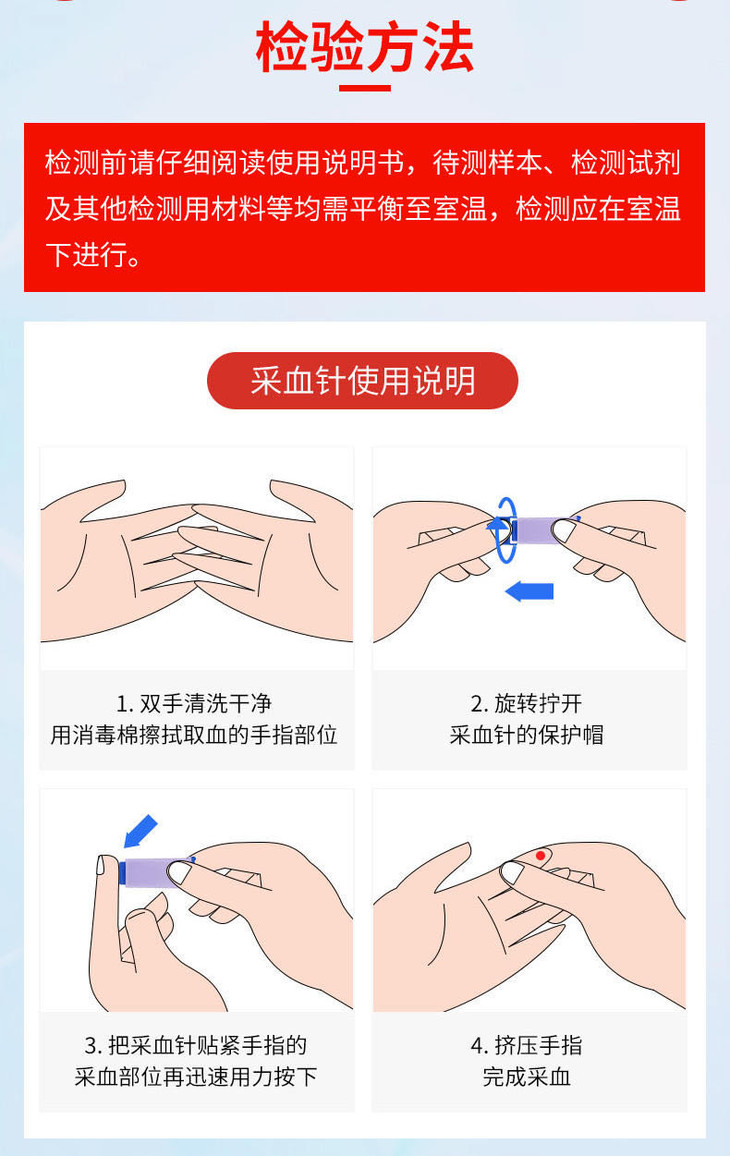 检验方法

检测前请仔细阅读使用说明书，待测样本、检测试剂及其他检测用材料等均需平衡至室温，检测应在室温下进行。

采血针使用说明

1. 双手清洗干净
用消毒棉擦拭取血的手指部位

2. 旋转拧开
采血针的保护帽

3. 把采血针贴紧手指的
采血部位再迅速用力按下

4. 挤压手指
完成采血