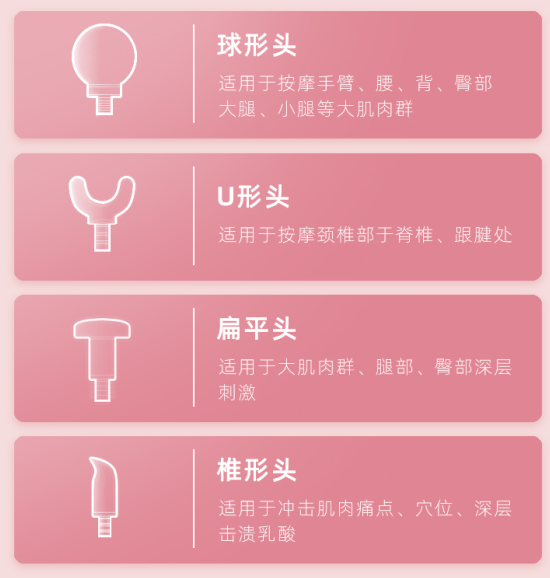 球形头

适用于按摩手臂、腰、背、臀部大腿、小腿等大肌肉群

U形头

适用于按摩颈椎部于脊椎、跟腱处

扁平头

适用于大肌肉群、腿部、臀部深层刺激

椎形头

适用于冲击肌肉痛点、穴位、深层击溃乳酸