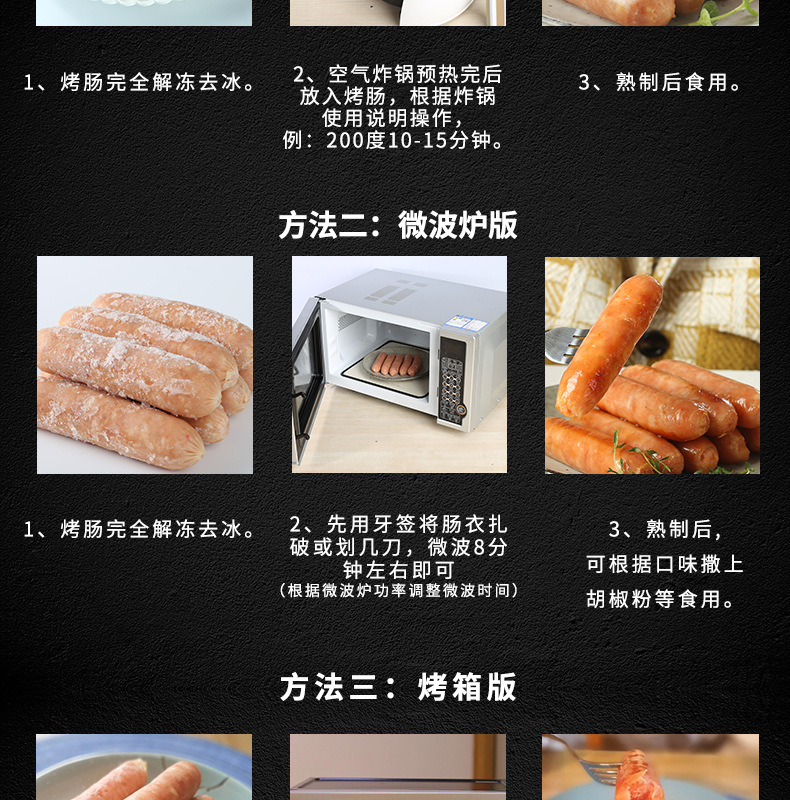 1、烤肠完全解冻去冰。

2、空气炸锅预热完后放入烤肠，根据炸锅使用说明操作，例：200度10-15分钟。

3、熟制后食用。

方法二：微波炉版

1、烤肠完全解冻去冰。

2、先用牙签将肠衣扎破或划几刀，微波8分钟左右即可
（根据微波炉功率调整微波时间）

3、熟制后，可根据口味撒上胡椒粉等食用。

方法三：烤箱版