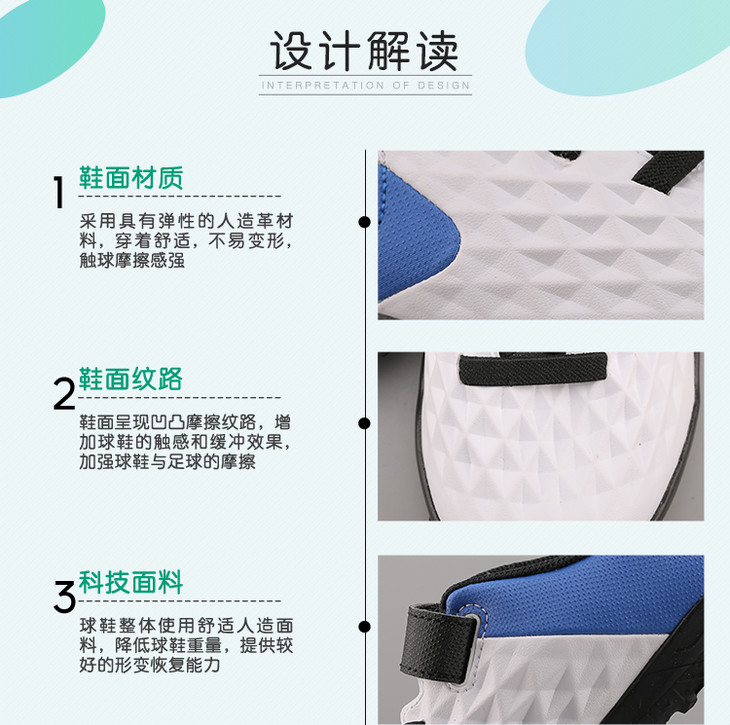 设计解读
INTERPRETATION OF DESIGN

1 鞋面材质
采用具有弹性的人造革材料，穿着舒适，不易变形，触球摩擦感强

2 鞋面纹路
鞋面呈现凹凸摩擦纹路，增加球鞋的触感和缓冲效果，加强球鞋与足球的摩擦

3 科技面料
球鞋整体使用舒适人造面料，降低球鞋重量，提供较好的形变恢复能力