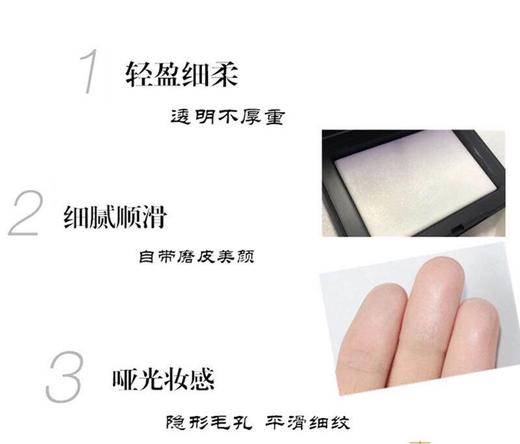 1 轻盈细柔

透明不厚重

2 细腻顺滑

自带磨皮美颜

3 哑光妆感

隐形毛孔 平滑细纹