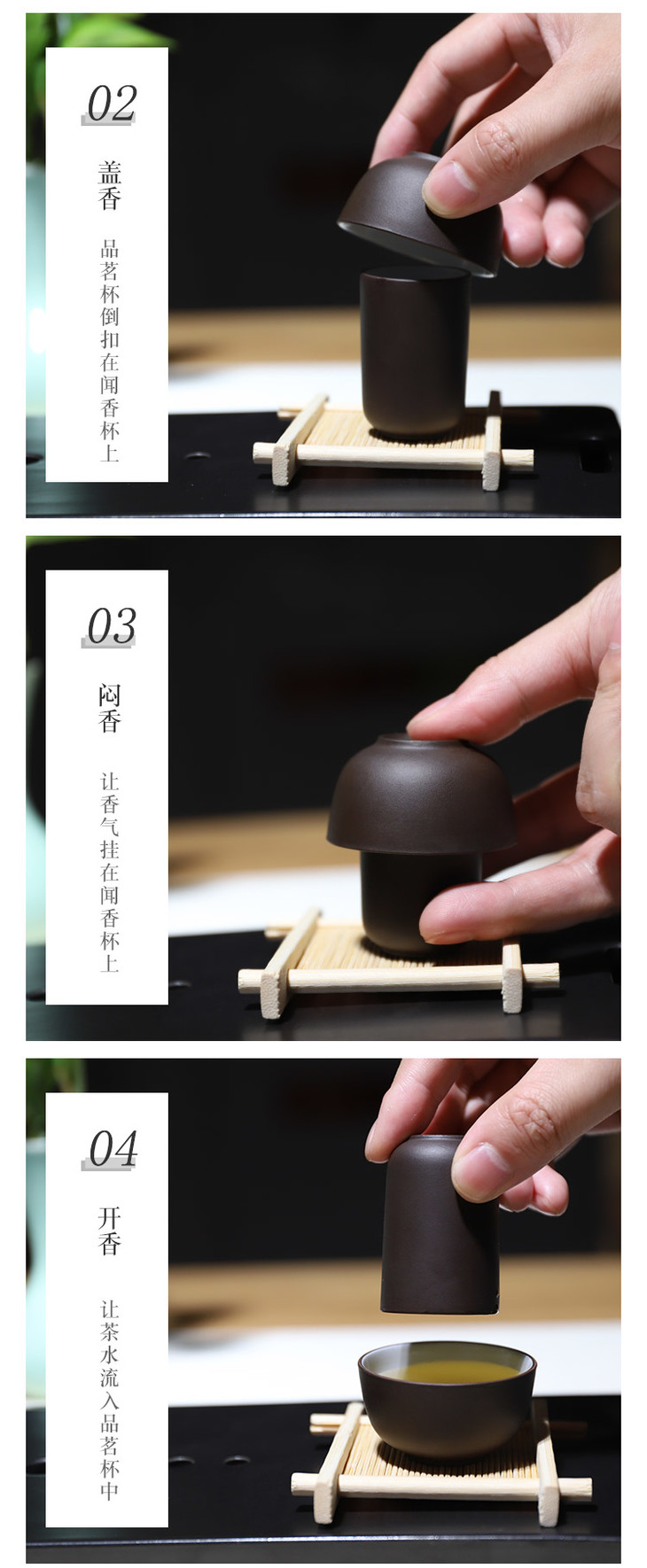 02

盖香

品茗杯倒扣在闻香杯上

03

闷香

让香气挂在闻香杯上

04

开香

让茶水流入品茗杯中