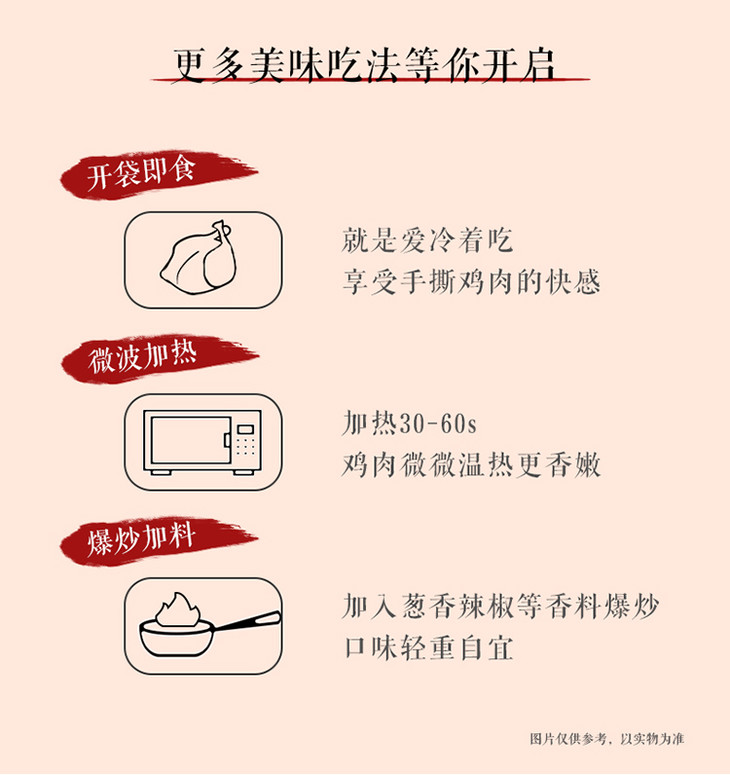 更多美味吃法等你开启

开袋即食

就是爱冷着吃
享受手撕鸡肉的快感

微波加热

加热30-60s
鸡肉微微温热更香嫩

爆炒加料

加入葱香辣椒等香料爆炒
口味轻重自宜

图片仅供参考，以实物为准