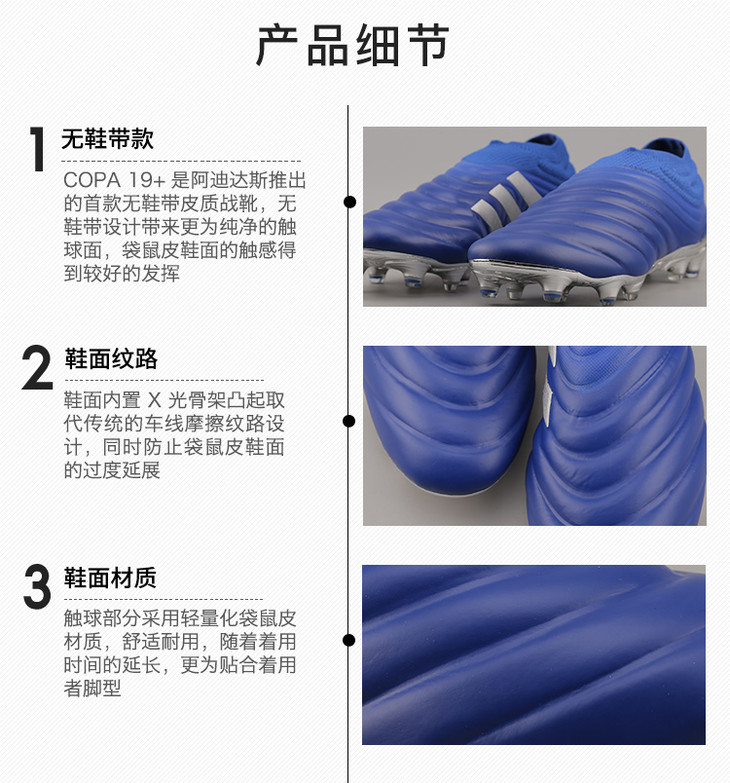 产品细节

1 无鞋带款

COPA 19+ 是阿迪达斯推出的首款无鞋带皮质战靴，无鞋带设计带来更为纯净的触球面，袋鼠皮鞋面的触感得到较好的发挥

2 鞋面纹路

鞋面内置 X 光骨架凸起取代传统的车线摩擦纹路设计，同时防止袋鼠皮鞋面的过度延展

3 鞋面材质

触球部分采用轻量化袋鼠皮材质，舒适耐用，随着着用时间的延长，更为贴合着用者脚型