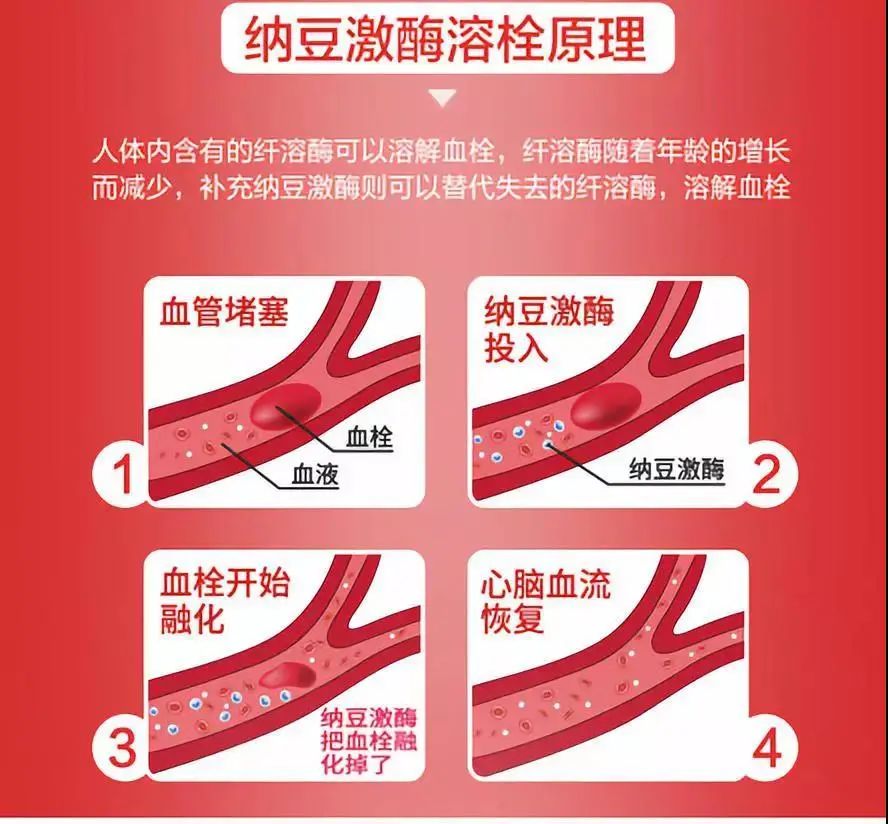 纳豆激酶溶栓原理

人体内含有的纤溶酶可以溶解血栓，纤溶酶随着年龄的增长而减少，补充纳豆激酶则可以替代失去的纤溶酶，溶解血栓

血管堵塞
血栓
血液
1

纳豆激酶投入
纳豆激酶
2

血栓开始融化
纳豆激酶把血栓融化掉了
3

心脑血流恢复
4