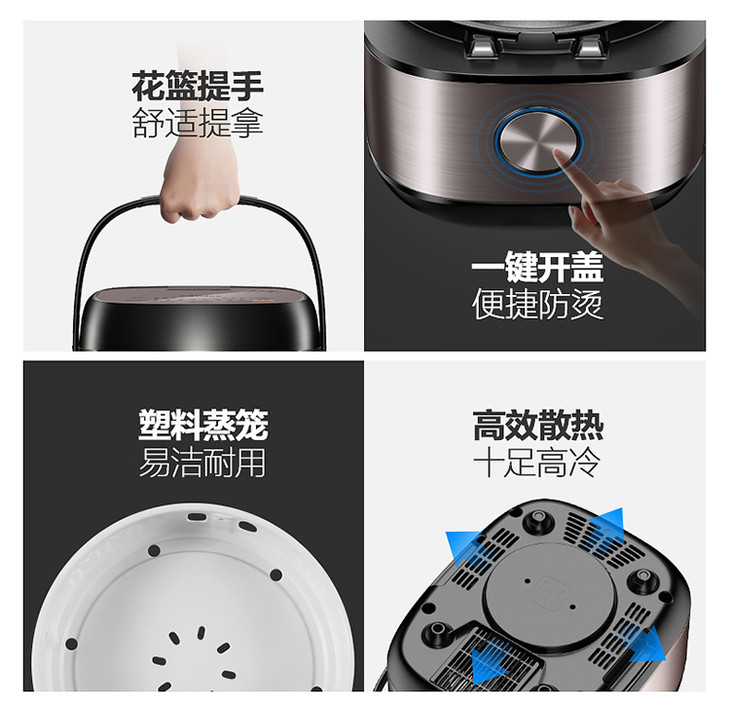 花篮提手
舒适提拿

一键开盖
便捷防烫

塑料蒸笼
易洁耐用

高效散热
十足高冷