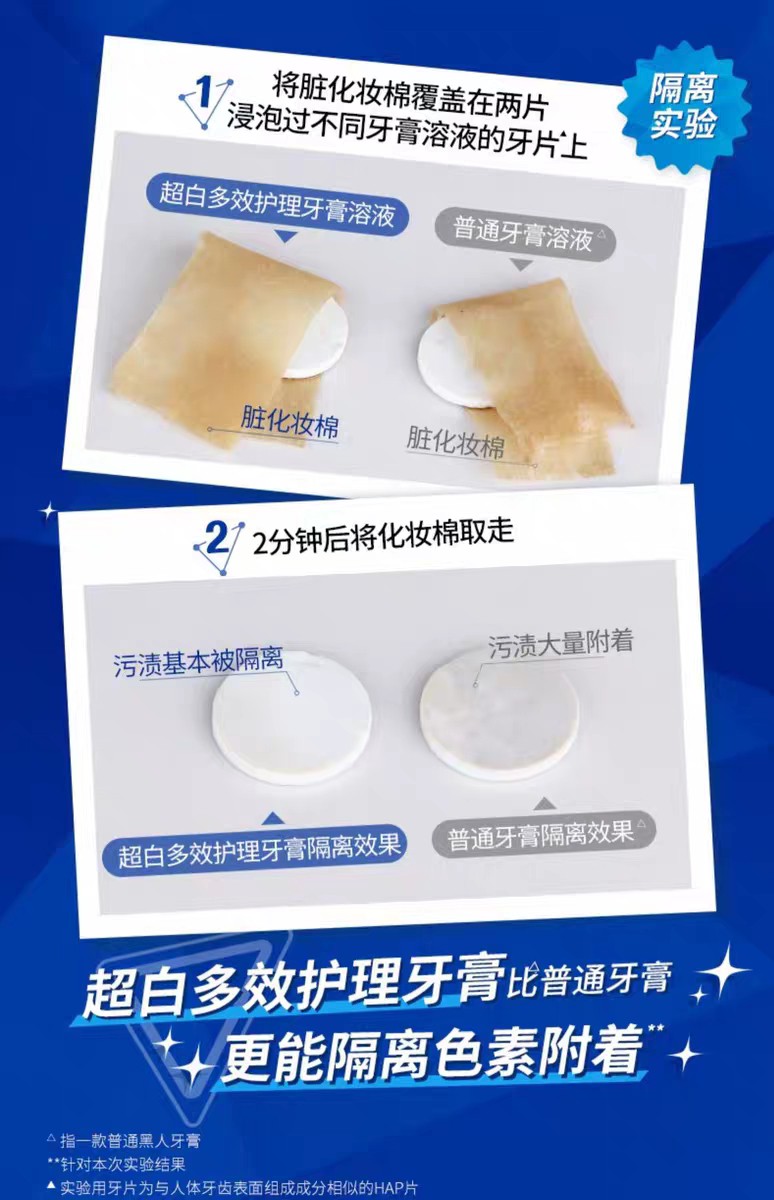 1 将脏化妆棉覆盖在两片浸泡过不同牙膏溶液的牙片▲上

隔离实验

超白多效护理牙膏溶液

普通牙膏溶液△

脏化妆棉

脏化妆棉

2 2分钟后将化妆棉取走

污渍基本被隔离

污渍大量附着

超白多效护理牙膏隔离效果

普通牙膏隔离效果△

超白多效护理牙膏比普通牙膏更能隔离色素附着**

△指一款普通黑人牙膏
**针对本次实验结果
▲实验用牙片为与人体牙齿表面组成成分相似的HAP片