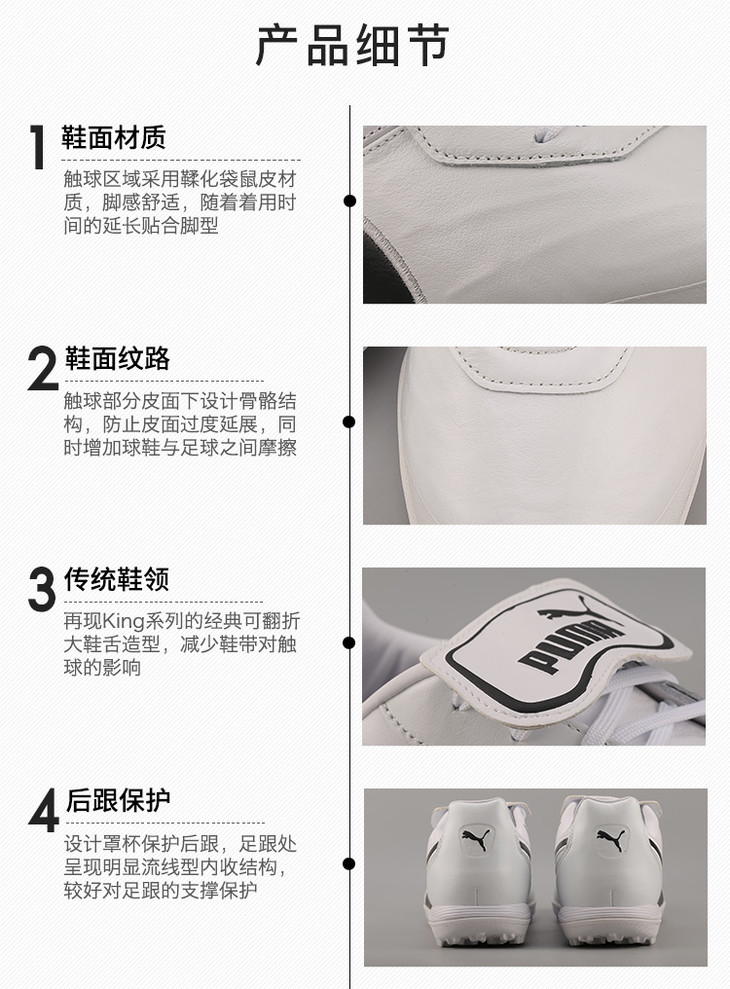 产品细节

1 鞋面材质

触球区域采用鞣化袋鼠皮材质，脚感舒适，随着着用时间的延长贴合脚型

2 鞋面纹路

触球部分皮面下设计骨骼结构，防止皮面过度延展，同时增加球鞋与足球之间摩擦

3 传统鞋领

再现King系列的经典可翻折大鞋舌造型，减少鞋带对触球的影响

PUMA

4 后跟保护

设计罩杯保护后跟，足跟处呈现明显流线型内收结构，较好对足跟的支撑保护