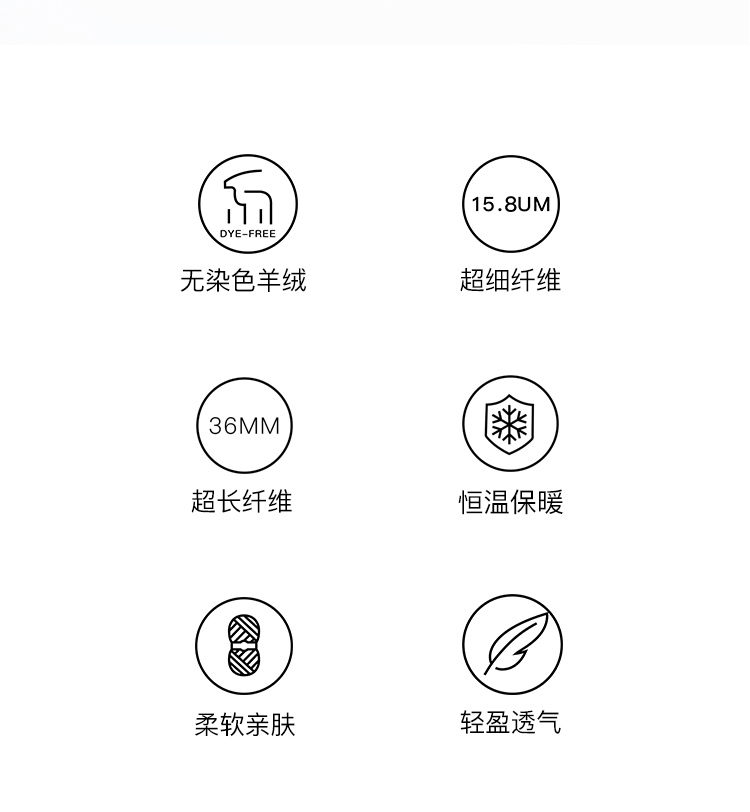 DYE-FREE

无染色羊绒

15.8UM

超细纤维

36MM

超长纤维

恒温保暖

柔软亲肤

轻盈透气