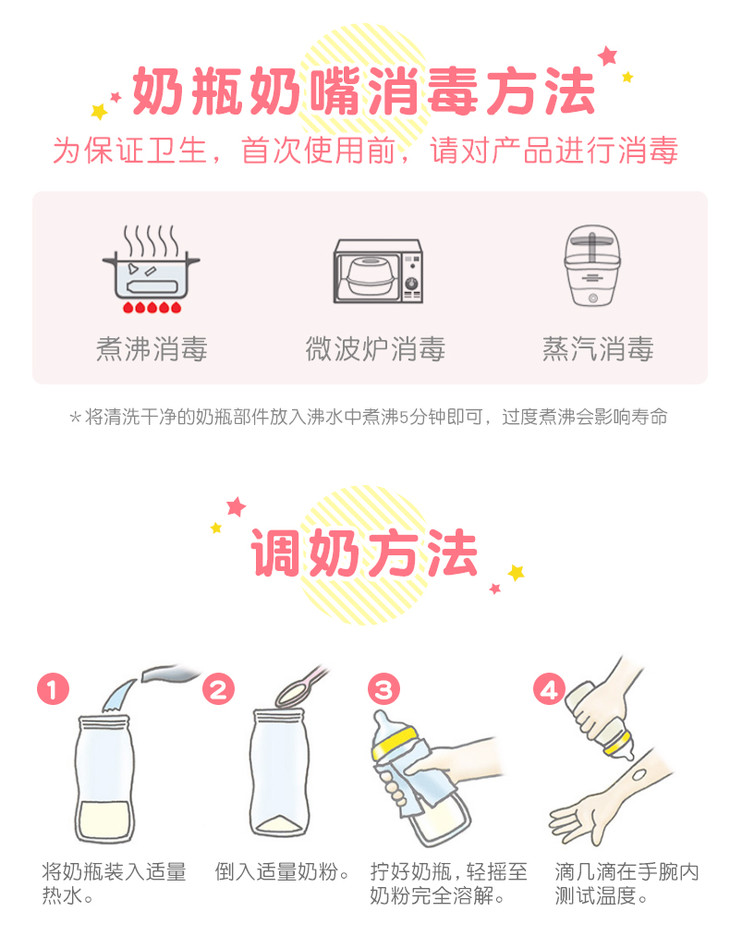 奶瓶奶嘴消毒方法

为保证卫生，首次使用前，请对产品进行消毒

煮沸消毒

微波炉消毒

蒸汽消毒

*将清洗干净的奶瓶部件放入沸水中煮沸5分钟即可，过度煮沸会影响寿命

调奶方法

1

将奶瓶装入适量热水。

2

倒入适量奶粉。

3

拧好奶瓶，轻摇至奶粉完全溶解。

4

滴几滴在手腕内测试温度。