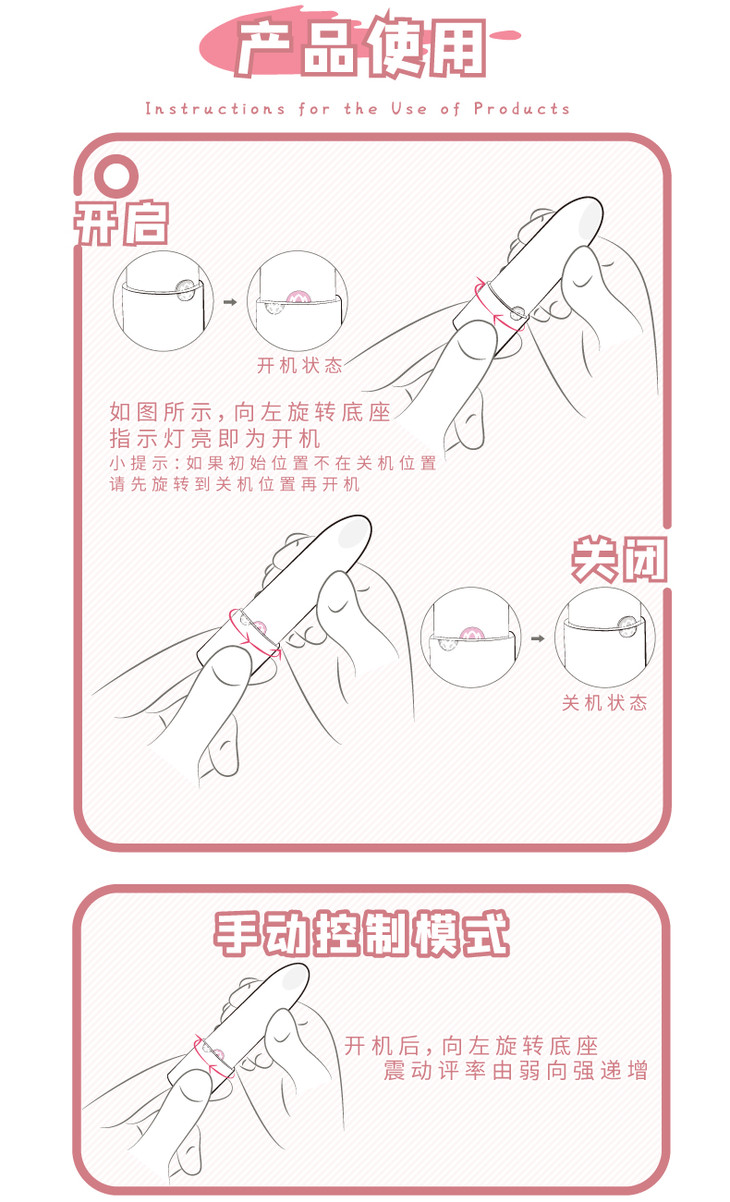 产品使用

Instructions for the Use of Products

开启

开机状态

如图所示，向左旋转底座
指示灯亮即为开机
小提示：如果初始位置不在关机位置
请先旋转到关机位置再开机

关闭

关机状态

手动控制模式

开机后，向左旋转底座
震动评率由弱向强递增