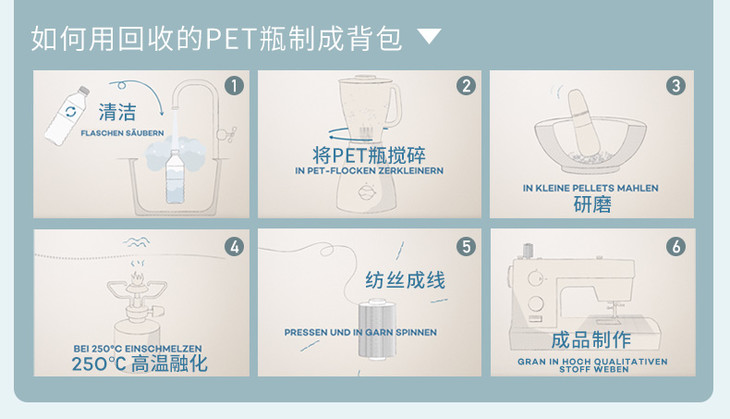 如何用回收的PET瓶制成背包 ▼

1
清洁
FLASCHEN SÄUBERN

2
将PET瓶搅碎
IN PET-FLOCKEN ZERKLEINERN

3
IN KLEINE PELLETS MAHLEN
研磨

4
BEI 250°C EINSCHMELZEN
250°C 高温融化

5
纺丝成线
PRESSEN UND IN GARN SPINNEN

6
成品制作
GRAN IN HOCH QUALITATIVEN STOFF WEBEN