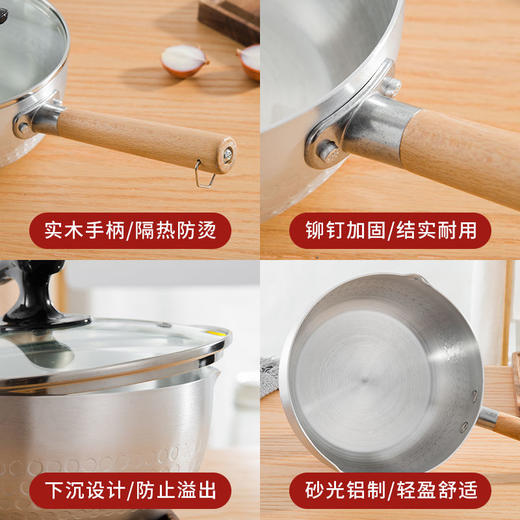 实木手柄/隔热防烫

铆钉加固/结实耐用

下沉设计/防止溢出

砂光铝制/轻盈舒适