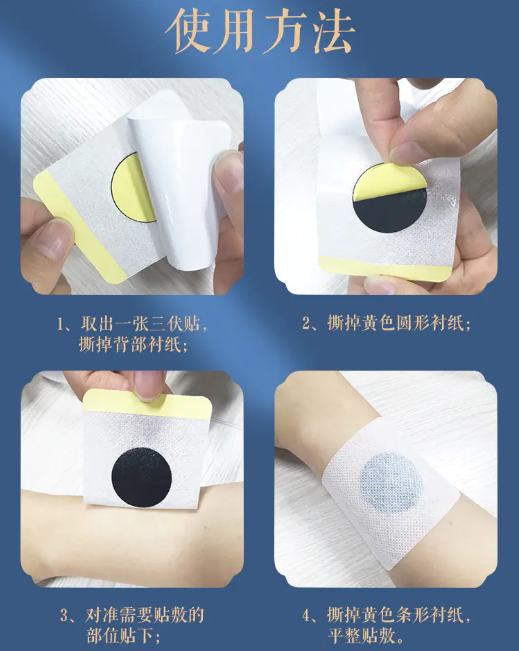 使用方法

1、取出一张三伏贴，撕掉背部衬纸；

2、撕掉黄色圆形衬纸；

3、对准需要贴敷的部位贴下；

4、撕掉黄色条形衬纸，平整贴敷。