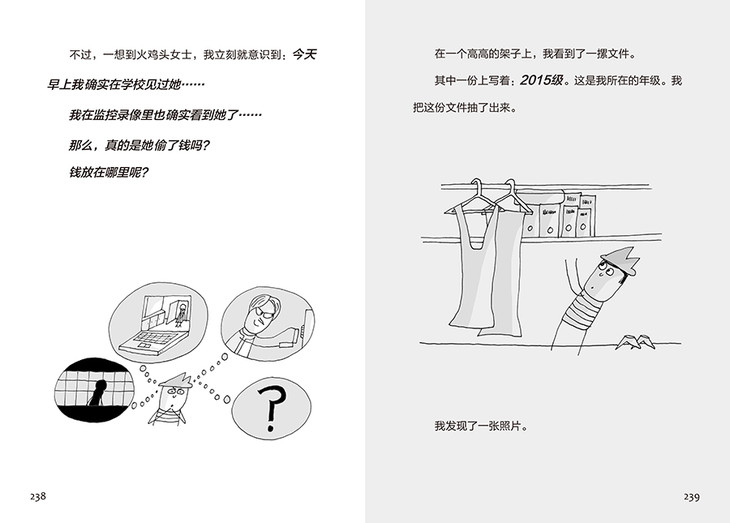 不过，一想到火鸡头女士，我立刻就意识到：今天早上我确实在学校见过她……

我在监控录像里也确实看到她了……

那么，真的是她偷了钱吗？

钱放在哪里呢？

?

238

在一个高高的架子上，我看到了一摞文件。

其中一份上写着：2015级。这是我所在的年级。我把这份文件抽了出来。

我发现了一张照片。

239