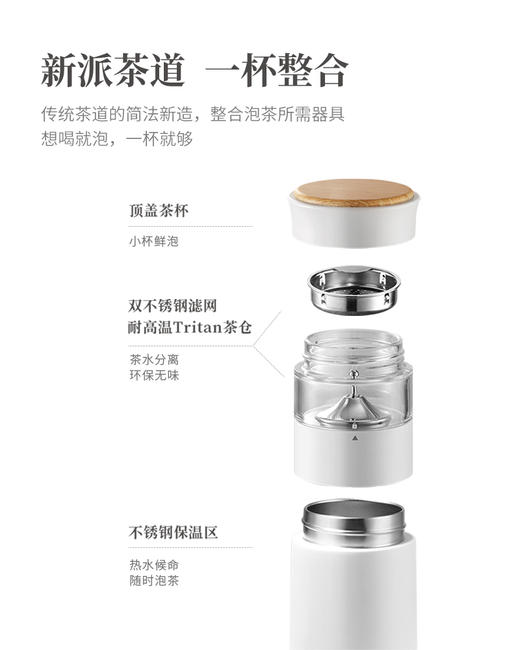 新派茶道 一杯整合

传统茶道的简法新造，整合泡茶所需器具
想喝就泡，一杯就够

顶盖茶杯

小杯鲜泡

双不锈钢滤网
耐高温Tritan茶仓

茶水分离
环保无味

不锈钢保温区

热水候命
随时泡茶