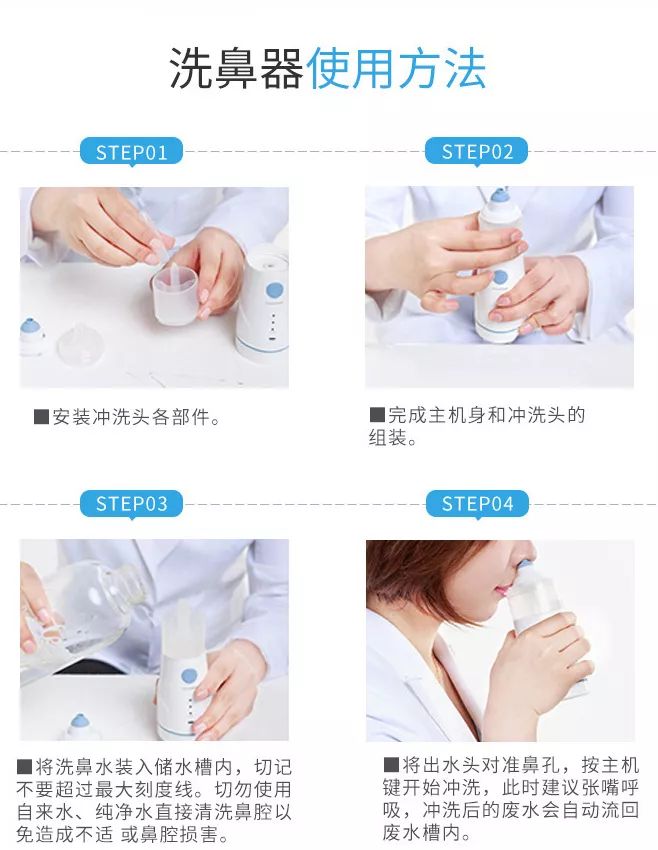 洗鼻器使用方法

STEP01

■安装冲洗头各部件。

STEP02

■完成主机身和冲洗头的组装。

STEP03

■将洗鼻水装入储水槽内，切记不要超过最大刻度线。切勿使用自来水、纯净水直接清洗鼻腔以免造成不适 或鼻腔损害。

STEP04

■将出水头对准鼻孔，按主机键开始冲洗，此时建议张嘴呼吸，冲洗后的废水会自动流回废水槽内。