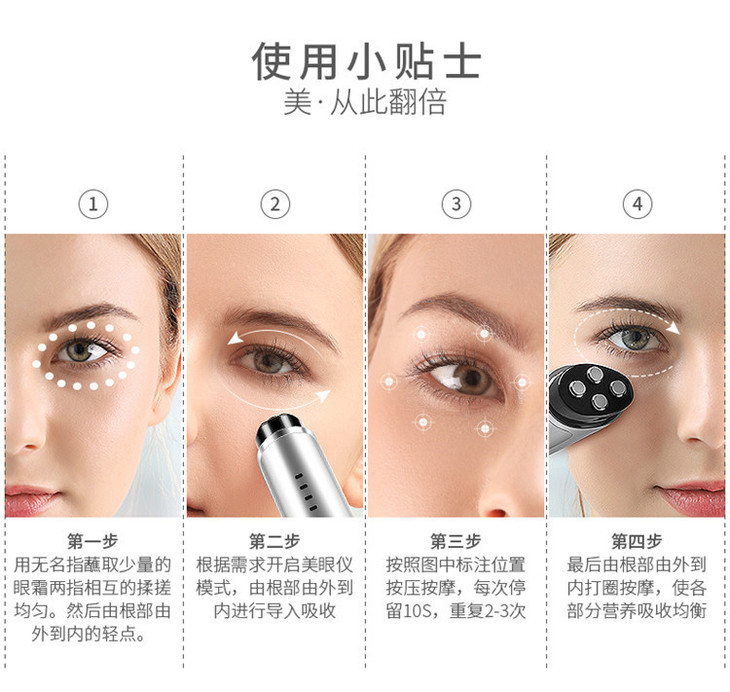 使用小贴士
美·从此翻倍

①

第一步
用无名指蘸取少量的眼霜两指相互的揉搓均匀。然后由根部由外到内的轻点。

②

第二步
根据需求开启美眼仪模式，由根部由外到内进行导入吸收

③

第三步
按照图中标注位置按压按摩，每次停留10S，重复2-3次

④

第四步
最后由根部由外到内打圈按摩，使各部分营养吸收均衡