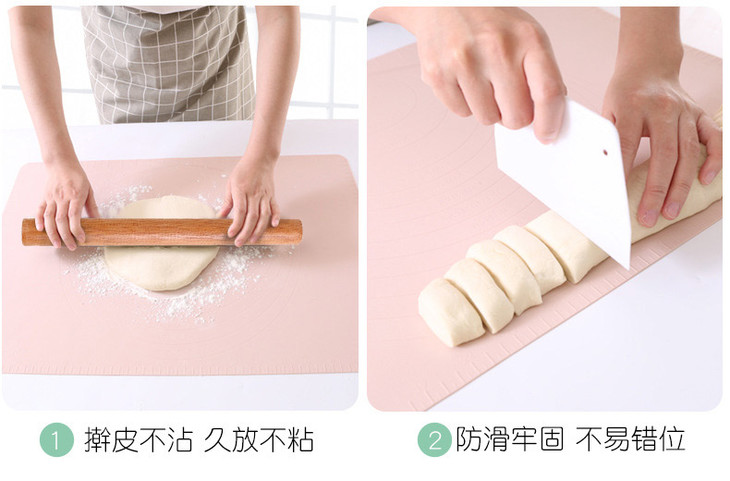 1 擀皮不沾 久放不粘

2 防滑牢固 不易错位