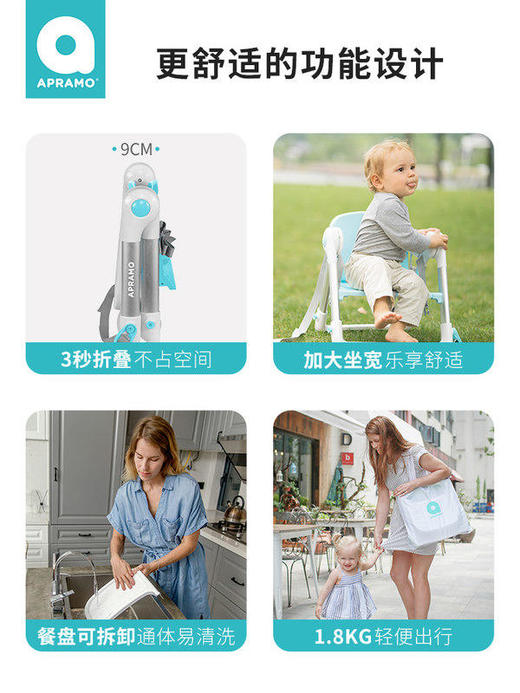 APRAMO

更舒适的功能设计

9CM

APRAMO

3秒折叠不占空间

加大坐宽乐享舒适

餐盘可拆卸通体易清洗

1.8KG轻便出行