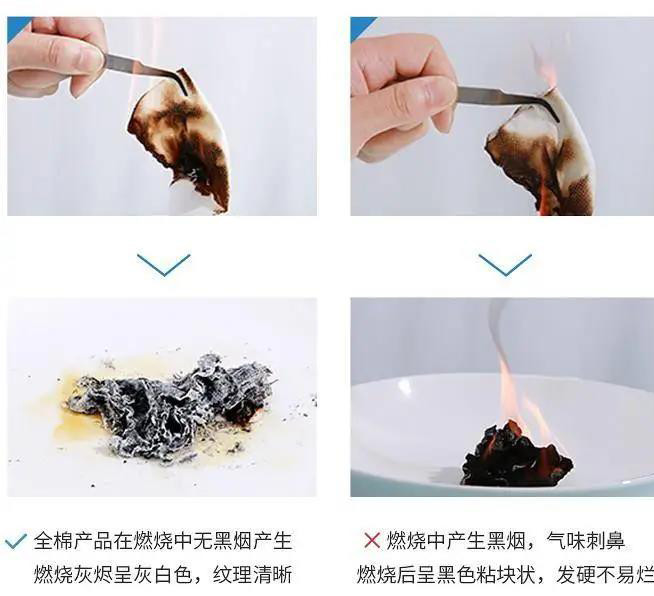 ✓ 全棉产品在燃烧中无黑烟产生
燃烧灰烬呈灰白色，纹理清晰

✕ 燃烧中产生黑烟，气味刺鼻
燃烧后呈黑色粘块状，发硬不易烂