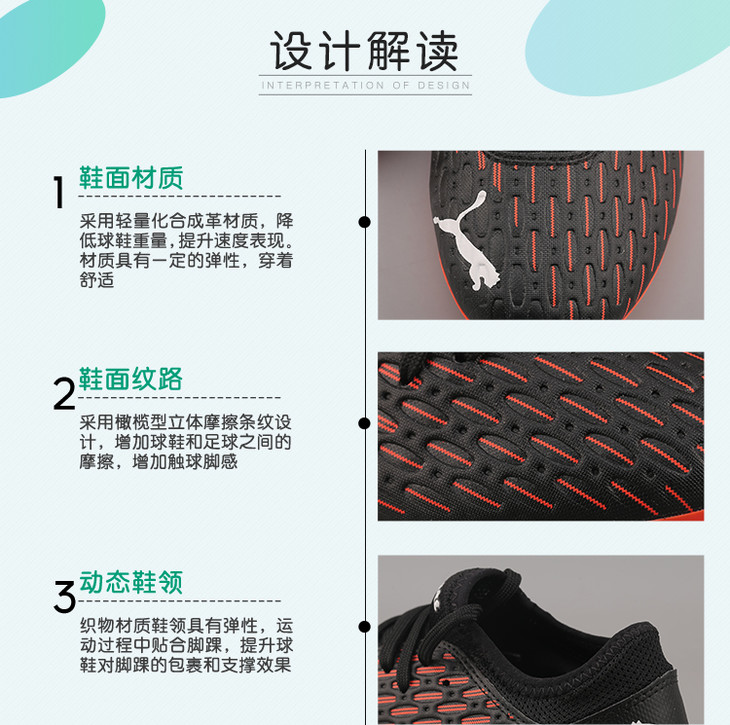 设计解读
INTERPRETATION OF DESIGN

1 鞋面材质
采用轻量化合成革材质，降低球鞋重量，提升速度表现。材质具有一定的弹性，穿着舒适

2 鞋面纹路
采用橄榄型立体摩擦条纹设计，增加球鞋和足球之间的摩擦，增加触球脚感

3 动态鞋领
织物材质鞋领具有弹性，运动过程中贴合脚踝，提升球鞋对脚踝的包裹和支撑效果