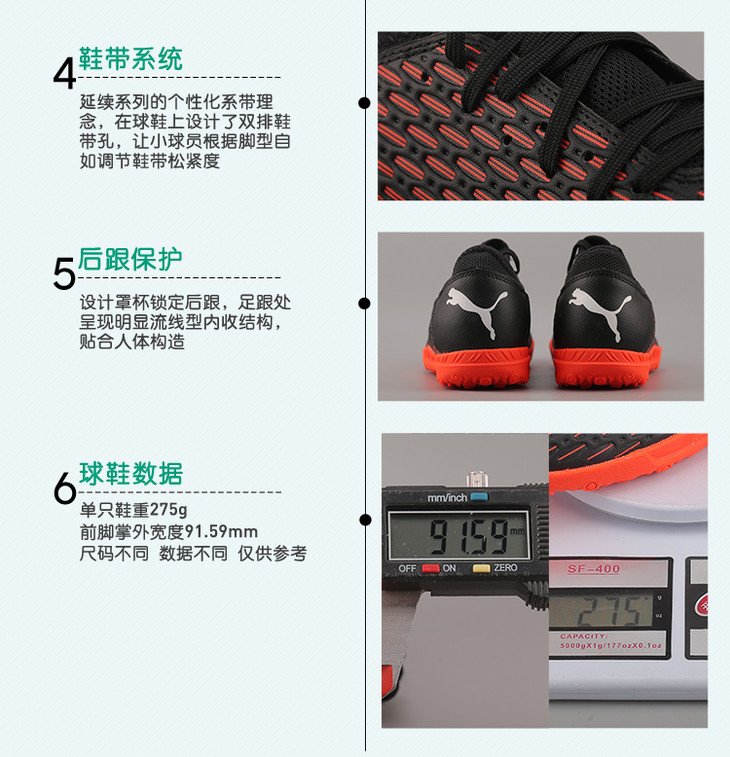 4 鞋带系统

延续系列的个性化系带理念，在球鞋上设计了双排鞋带孔，让小球员根据脚型自如调节鞋带松紧度

5 后跟保护

设计罩杯锁定后跟，足跟处呈现明显流线型内收结构，贴合人体构造

6 球鞋数据

单只鞋重275g
前脚掌外宽度91.59mm
尺码不同 数据不同 仅供参考

mm/inch
91.59 mm
OFF ON ZERO

SF-400
275 g oz
CAPACITY:
5000gX1g/177ozX0.1oz