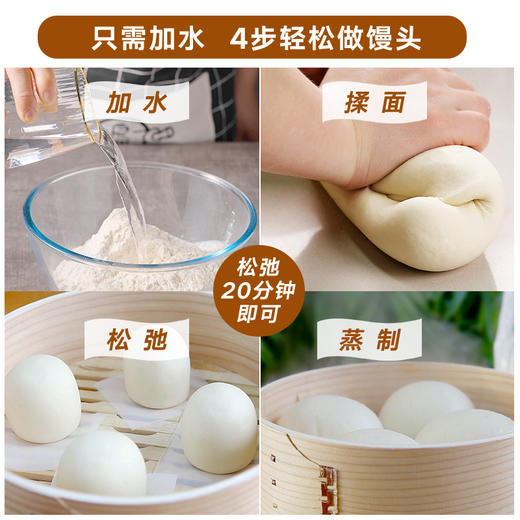 只需加水　4步轻松做馒头

加水

揉面

松弛
20分钟
即可

松弛

蒸制