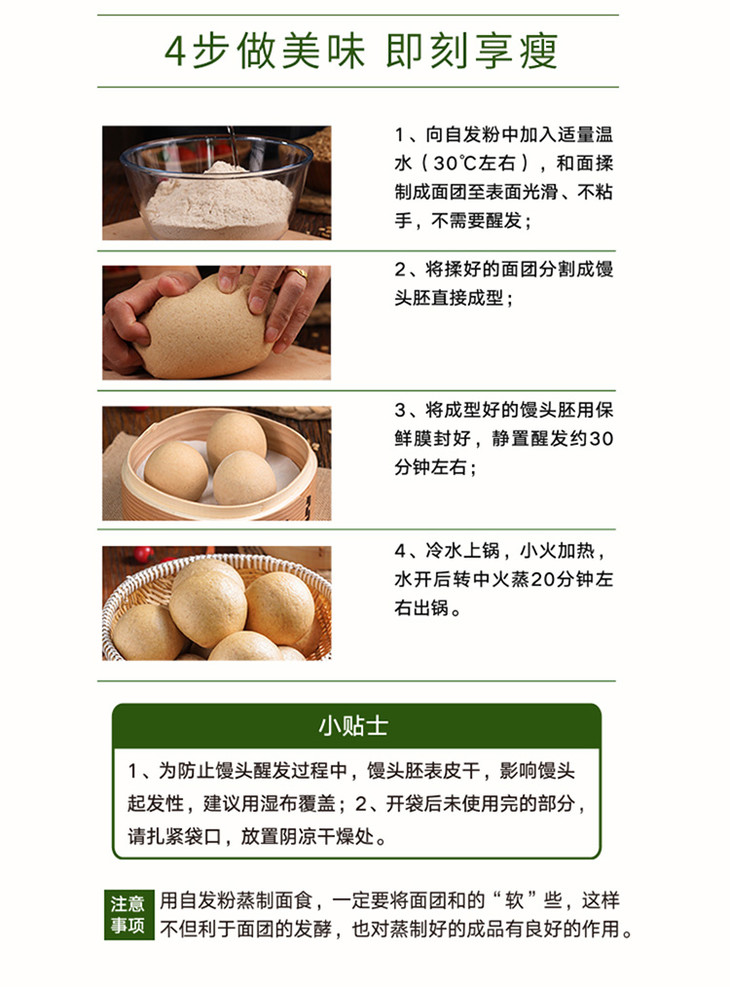 4步做美味 即刻享瘦

1、向自发粉中加入适量温水（30℃左右），和面揉制成面团至表面光滑、不粘手，不需要醒发；

2、将揉好的面团分割成馒头胚直接成型；

3、将成型好的馒头胚用保鲜膜封好，静置醒发约30分钟左右；

4、冷水上锅，小火加热，水开后转中火蒸20分钟左右出锅。

小贴士

1、为防止馒头醒发过程中，馒头胚表皮干，影响馒头起发性，建议用湿布覆盖；2、开袋后未使用完的部分，请扎紧袋口，放置阴凉干燥处。

注意事项 用自发粉蒸制面食，一定要将面团和的“软”些，这样不但利于面团的发酵，也对蒸制好的成品有良好的作用。