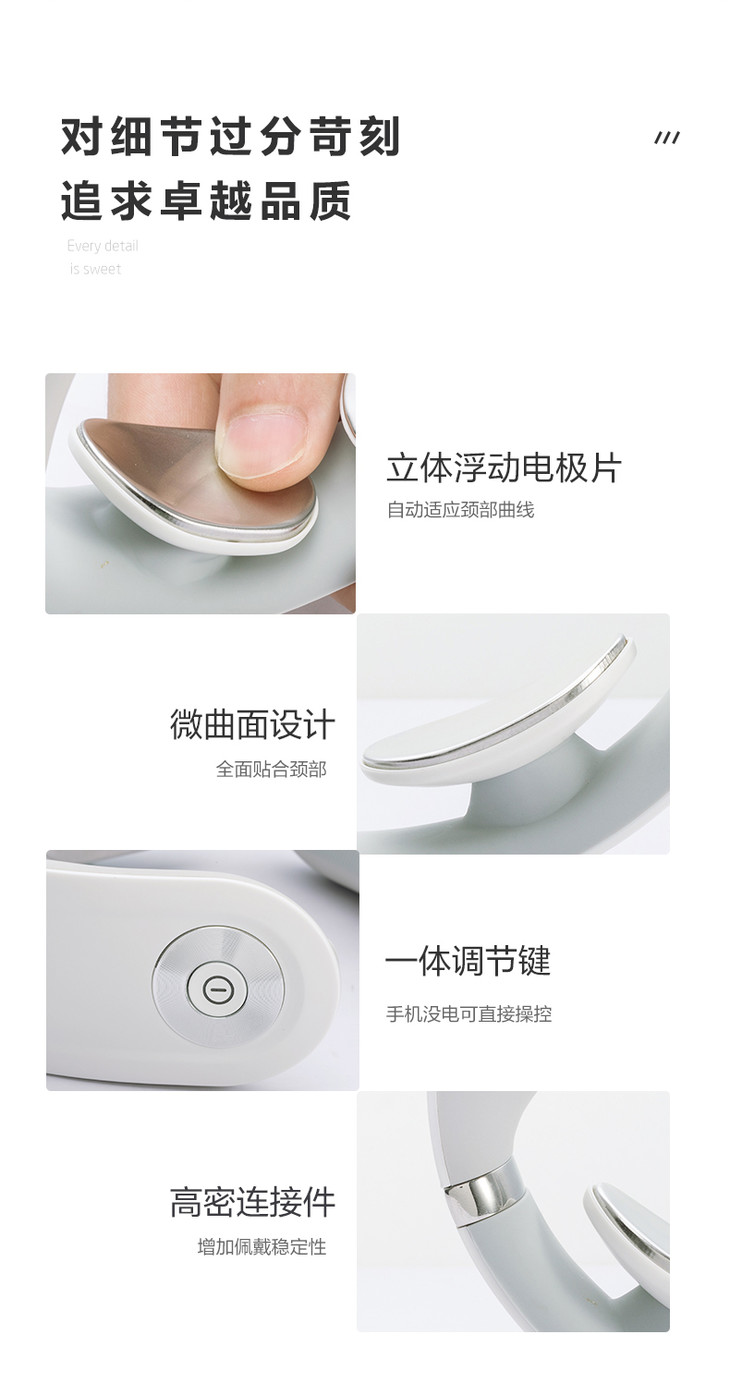 对细节过分苛刻
追求卓越品质

///

Every detail
is sweet

立体浮动电极片
自动适应颈部曲线

微曲面设计
全面贴合颈部

一体调节键
手机没电可直接操控

高密连接件
增加佩戴稳定性