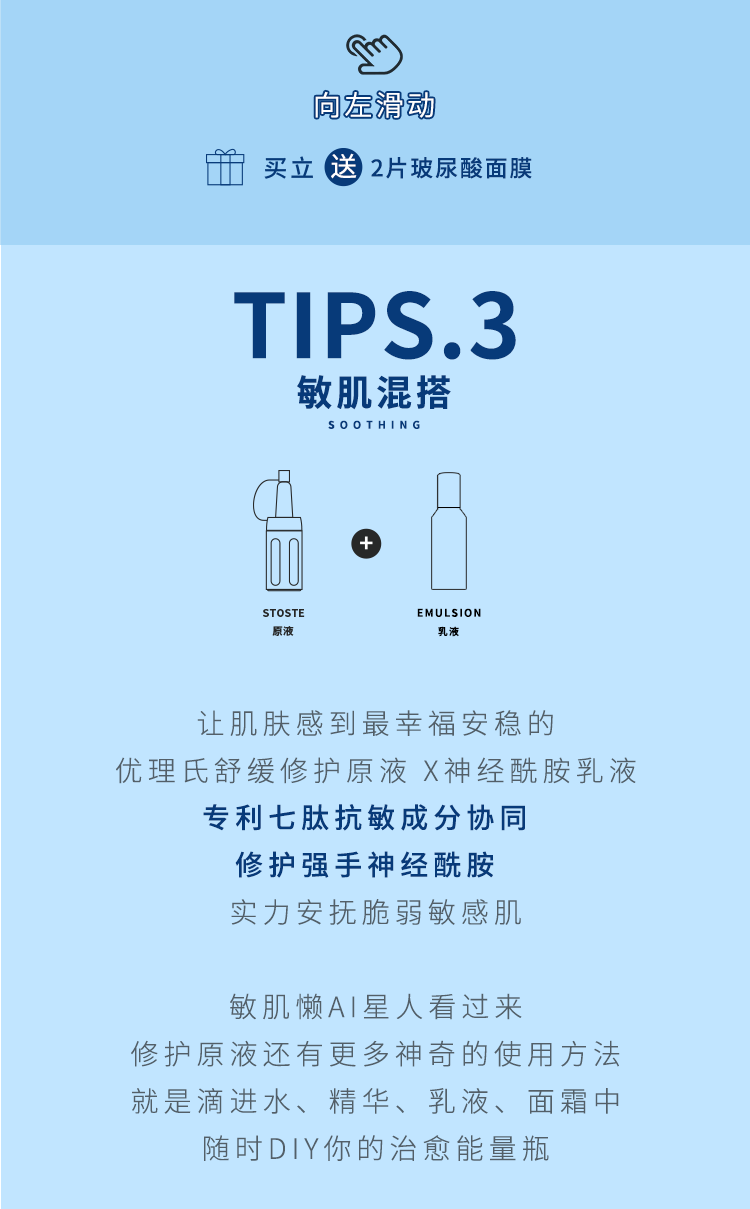 向左滑动

买立 送 2片玻尿酸面膜

TIPS.3

敏肌混搭

SOOTHING

STOSTE
原液

+

EMULSION
乳液

让肌肤感到最幸福安稳的
优理氏舒缓修护原液 X神经酰胺乳液
专利七肽抗敏成分协同
修护强手神经酰胺
实力安抚脆弱敏感肌

敏肌懒AI星人看过来
修护原液还有更多神奇的使用方法
就是滴进水、精华、乳液、面霜中
随时DIY你的治愈能量瓶