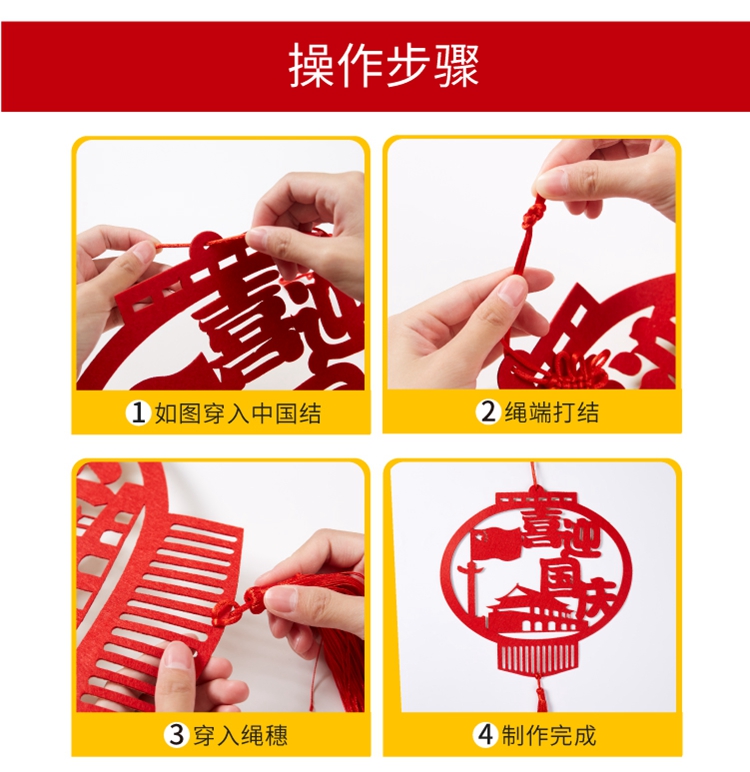 操作步骤

1 如图穿入中国结

2 绳端打结

3 穿入绳穗

喜迎国庆

4 制作完成