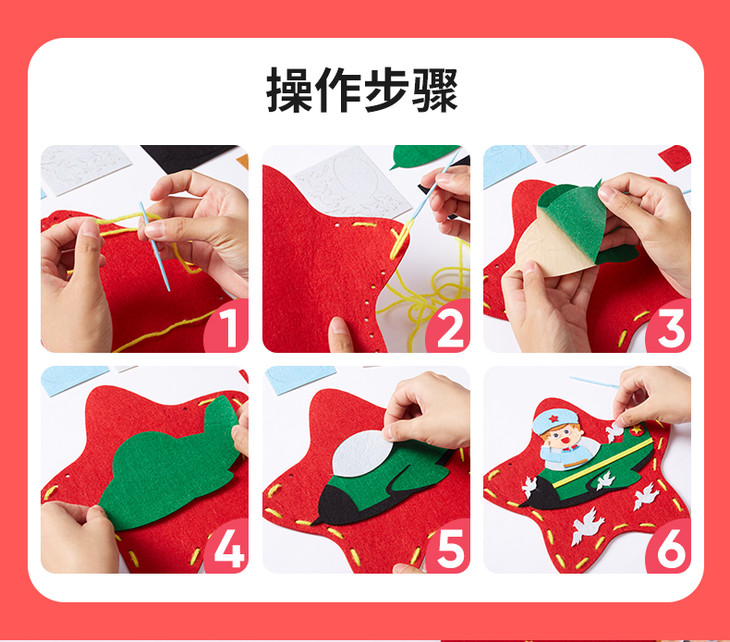 操作步骤

1

2

3

4

5

6