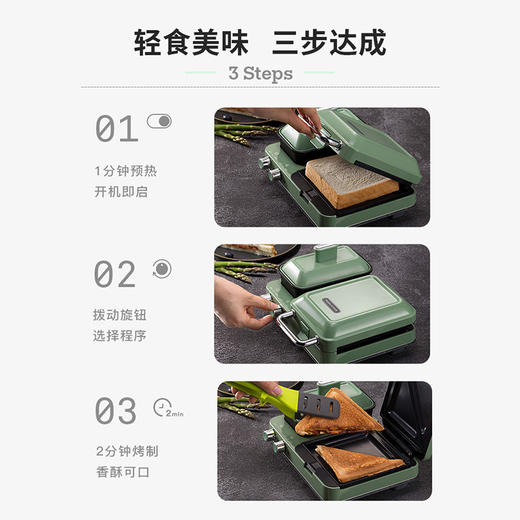 轻食美味 三步达成

3 Steps

01

1分钟预热
开机即启

02

拨动旋钮
选择程序

03

2min

2分钟烤制
香酥可口