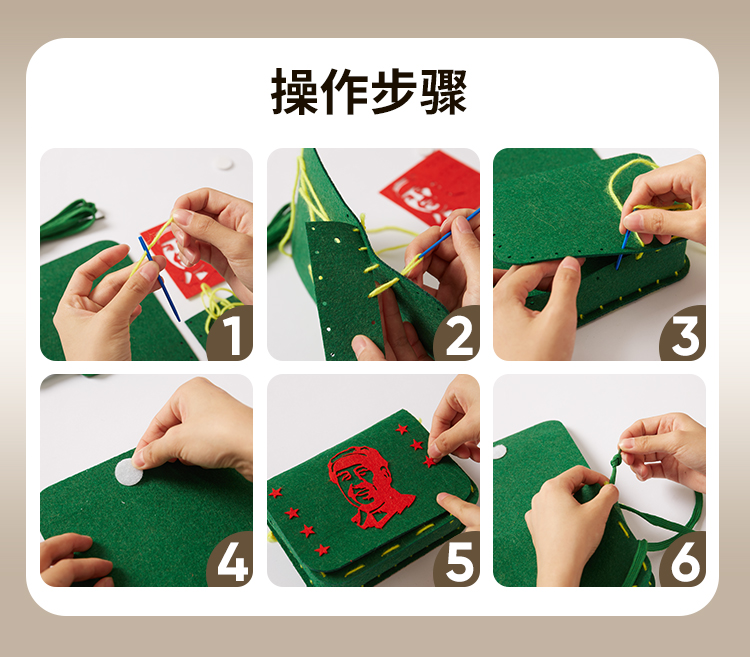 操作步骤

1

2

3

4

5

6