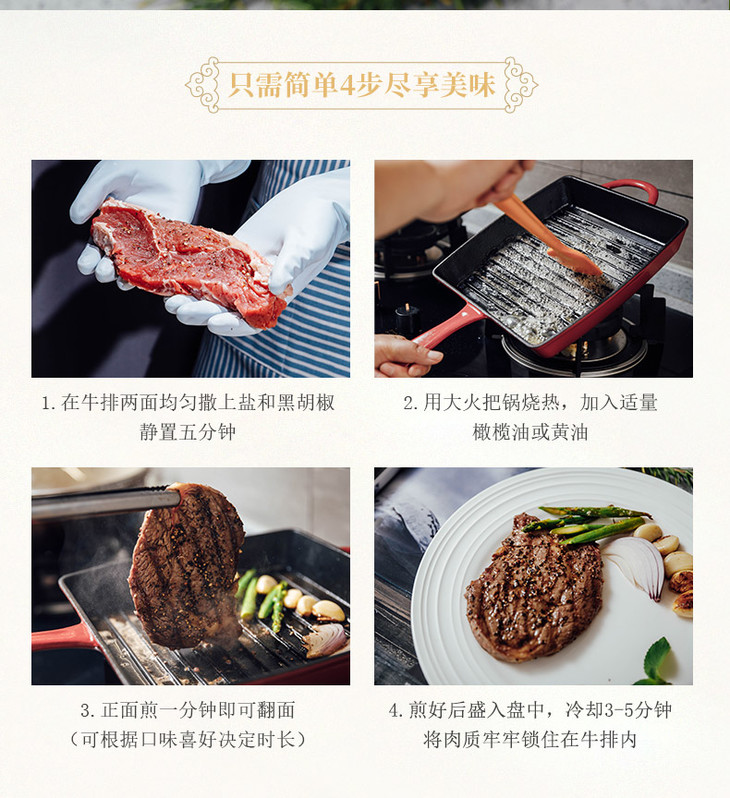 只需简单4步尽享美味

1.在牛排两面均匀撒上盐和黑胡椒
静置五分钟

2.用大火把锅烧热，加入适量
橄榄油或黄油

3.正面煎一分钟即可翻面
（可根据口味喜好决定时长）

4.煎好后盛入盘中，冷却3-5分钟
将肉质牢牢锁住在牛排内