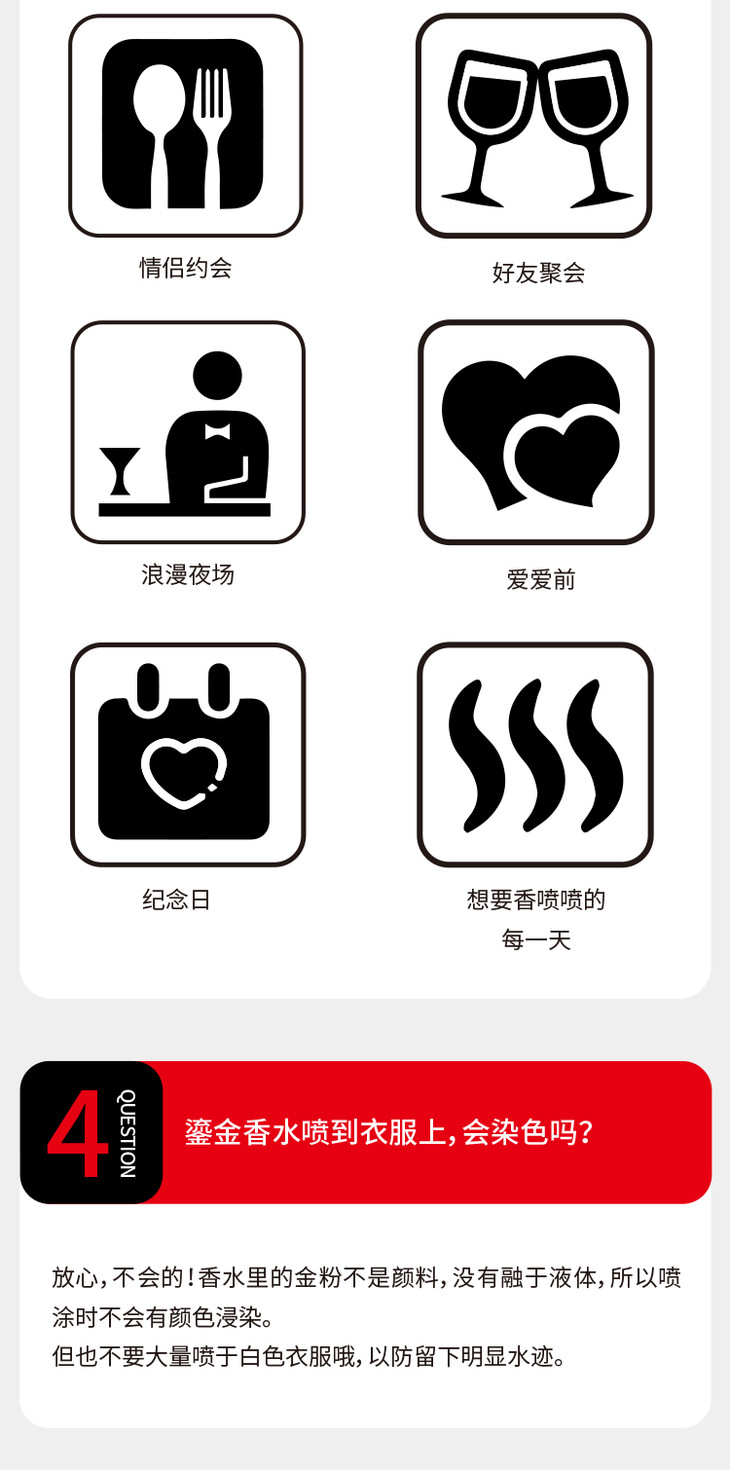 情侣约会

好友聚会

浪漫夜场

爱爱前

纪念日

想要香喷喷的
每一天

4 QUESTION

鎏金香水喷到衣服上,会染色吗?

放心,不会的!香水里的金粉不是颜料,没有融于液体,所以喷涂时不会有颜色浸染。
但也不要大量喷于白色衣服哦,以防留下明显水迹。