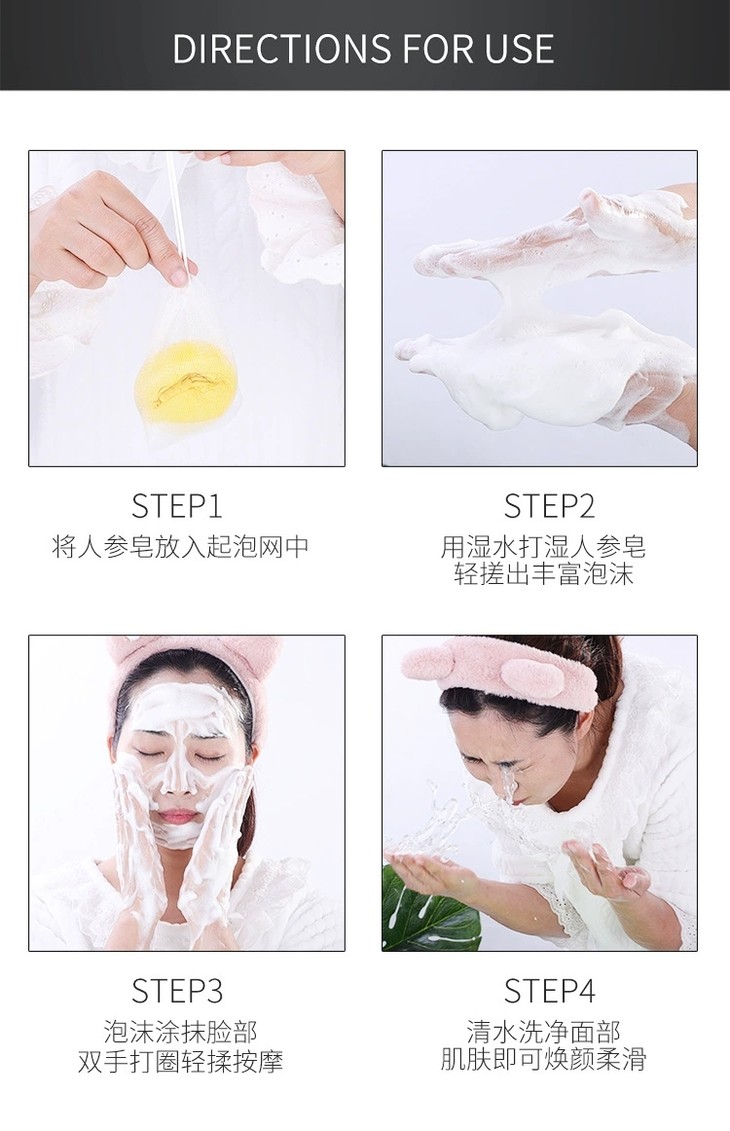 DIRECTIONS FOR USE

STEP1
将人参皂放入起泡网中

STEP2
用湿水打湿人参皂
轻搓出丰富泡沫

STEP3
泡沫涂抹脸部
双手打圈轻揉按摩

STEP4
清水洗净面部
肌肤即可焕颜柔滑