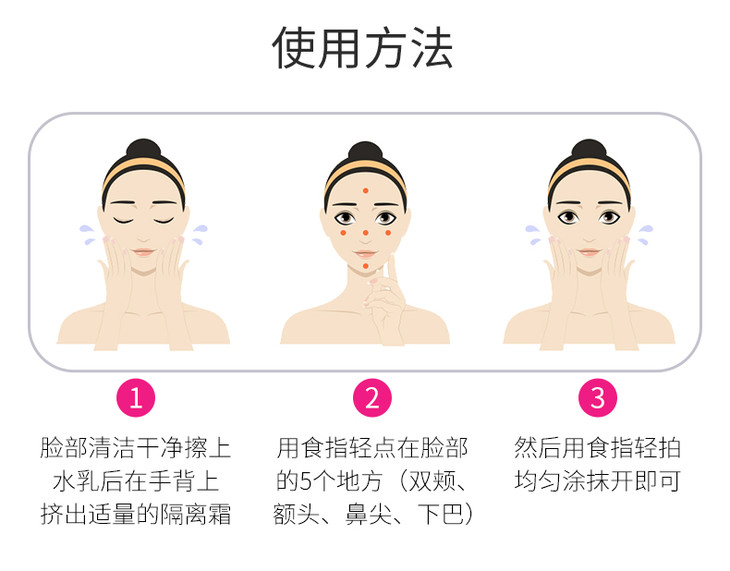 使用方法

1

脸部清洁干净擦上水乳后在手背上挤出适量的隔离霜

2

用食指轻点在脸部的5个地方（双颊、额头、鼻尖、下巴）

3

然后用食指轻拍均匀涂抹开即可