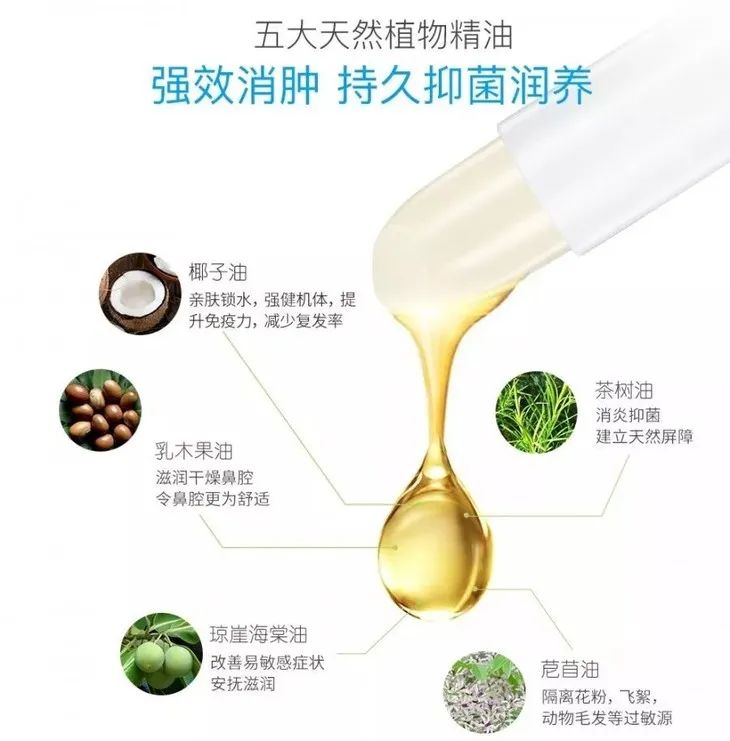 五大天然植物精油
强效消肿 持久抑菌润养

椰子油
亲肤锁水，强健机体，提升免疫力，减少复发率

乳木果油
滋润干燥鼻腔
令鼻腔更为舒适

茶树油
消炎抑菌
建立天然屏障

琼崖海棠油
改善易敏感症状
安抚滋润

苊苜油
隔离花粉，飞絮，
动物毛发等过敏源