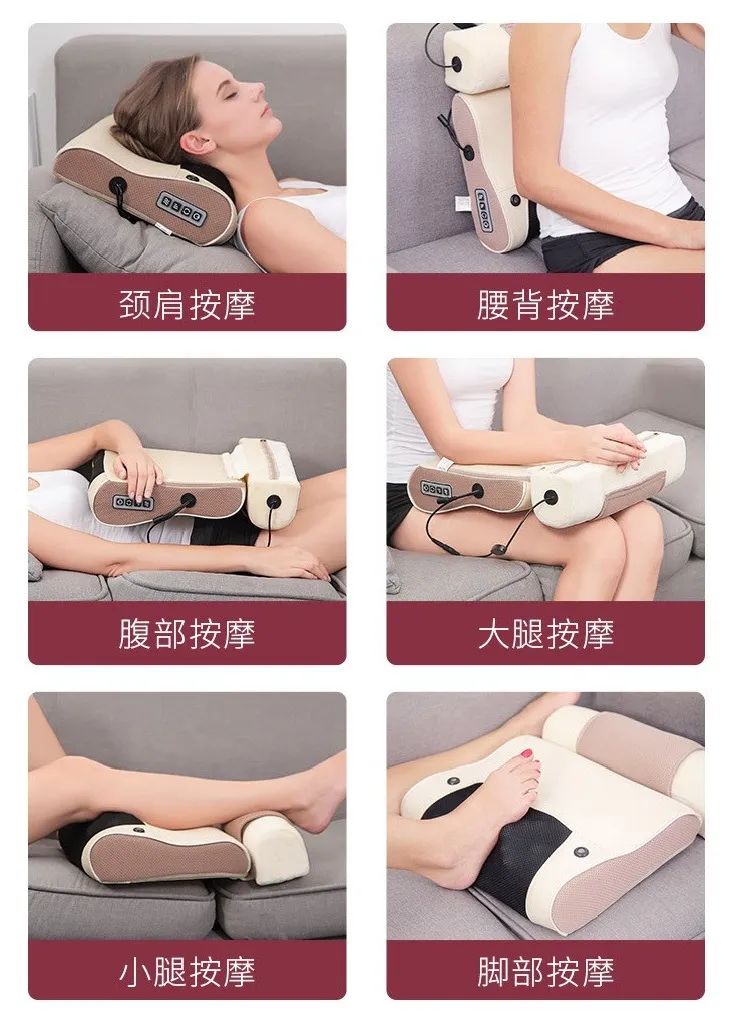 颈肩按摩

腰背按摩

腹部按摩

大腿按摩

小腿按摩

脚部按摩