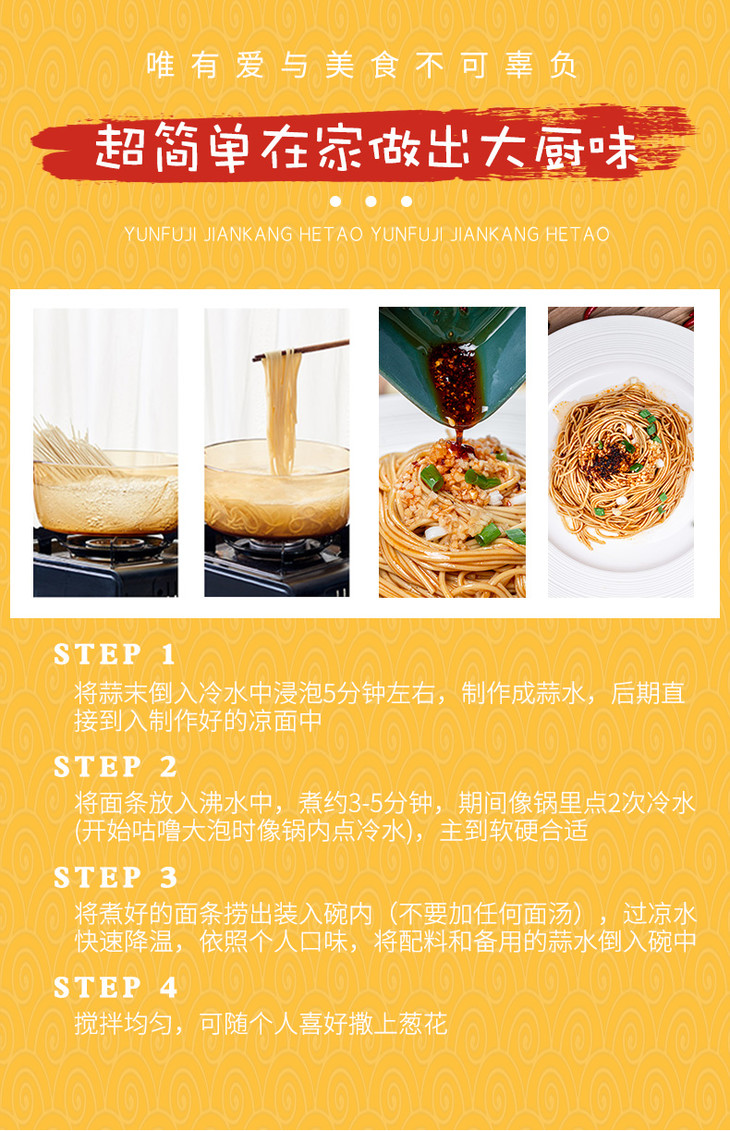 唯有爱与美食不可辜负

超简单在家做出大厨味

YUNFUJI JIANKANG HETAO YUNFUJI JIANKANG HETAO

STEP 1

将蒜末倒入冷水中浸泡5分钟左右，制作成蒜水，后期直接到入制作好的凉面中

STEP 2

将面条放入沸水中，煮约3-5分钟，期间像锅里点2次冷水(开始咕噜大泡时像锅内点冷水)，主到软硬合适

STEP 3

将煮好的面条捞出装入碗内（不要加任何面汤），过凉水快速降温，依照个人口味，将配料和备用的蒜水倒入碗中

STEP 4

搅拌均匀，可随个人喜好撒上葱花