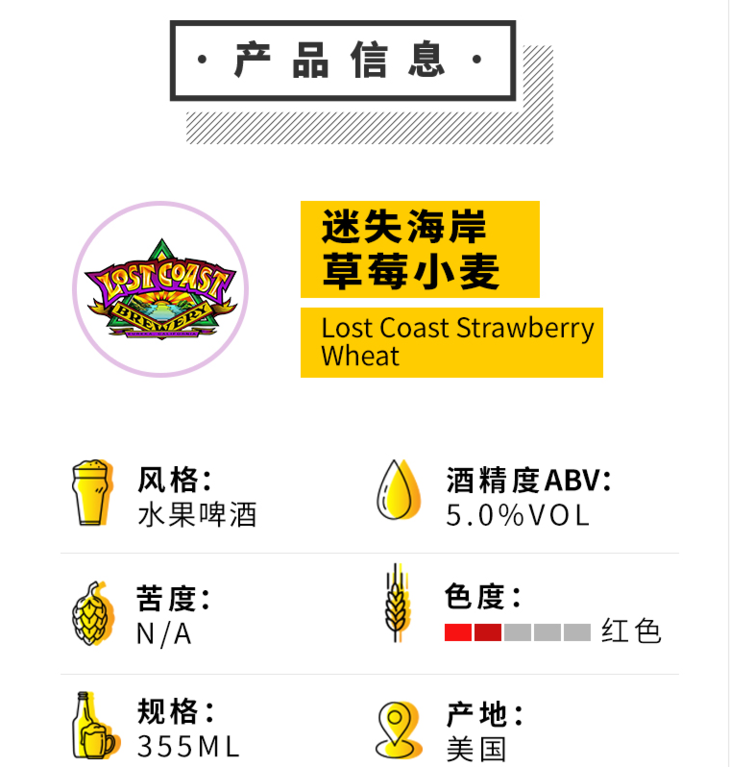 · 产品信息 ·

LOST COAST
BREWERY

迷失海岸
草莓小麦

Lost Coast Strawberry Wheat

风格:
水果啤酒

酒精度ABV:
5.0%VOL

苦度:
N/A

色度:
红色

规格:
355ML

产地:
美国