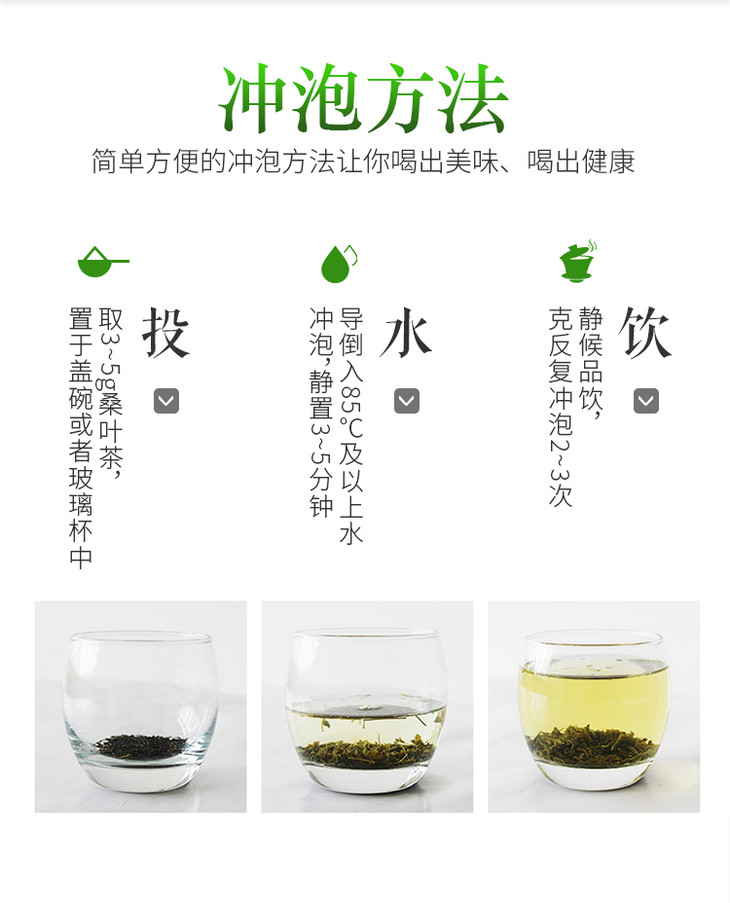 冲泡方法

简单方便的冲泡方法让你喝出美味、喝出健康

投

取3~5g桑叶茶，置于盖碗或者玻璃杯中

水

导倒入85℃及以上水冲泡，静置3~5分钟

饮

静候品饮，克反复冲泡2~3次