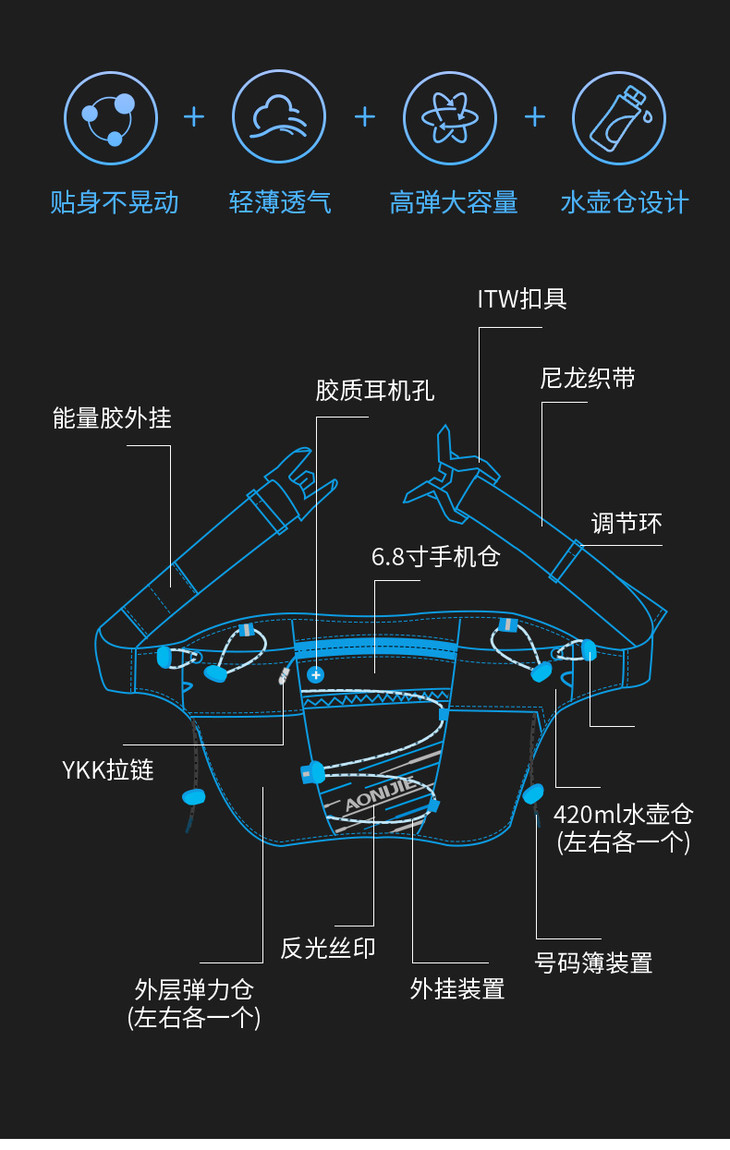 贴身不晃动 + 轻薄透气 + 高弹大容量 + 水壶仓设计

ITW扣具

尼龙织带

胶质耳机孔

能量胶外挂

调节环

6.8寸手机仓

YKK拉链

AONIJIE

420ml水壶仓
(左右各一个)

反光丝印

号码簿装置

外层弹力仓
(左右各一个)

外挂装置